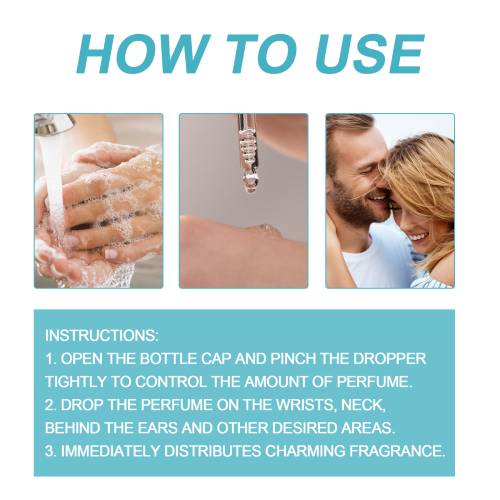 HOW TO USE

INSTRUCTIONS:
1. OPEN THE BOTTLE CAP AND PINCH THE DROPPER TIGHTLY TO CONTROL THE AMOUNT OF PERFUME.
2. DROP THE PERFUME ON THE WRISTS, NECK, BEHIND THE EARS AND OTHER DESIRED AREAS.
3. IMMEDIATELY DISTRIBUTES CHARMING FRAGRANCE.